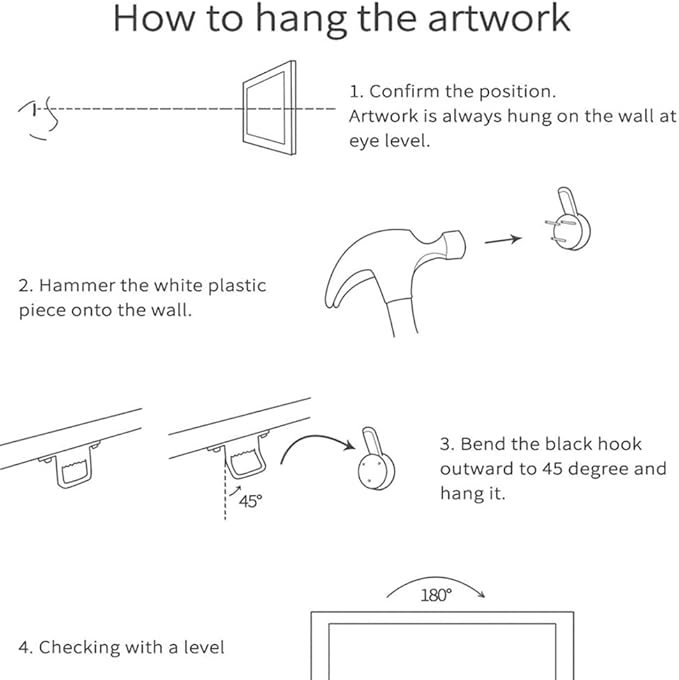 How to hang the artwork

1. Confirm the position.
Artwork is always hung on the wall at eye level.

2. Hammer the white plastic piece onto the wall.

45°

3. Bend the black hook outward to 45 degree and hang it.

180°

4. Checking with a level